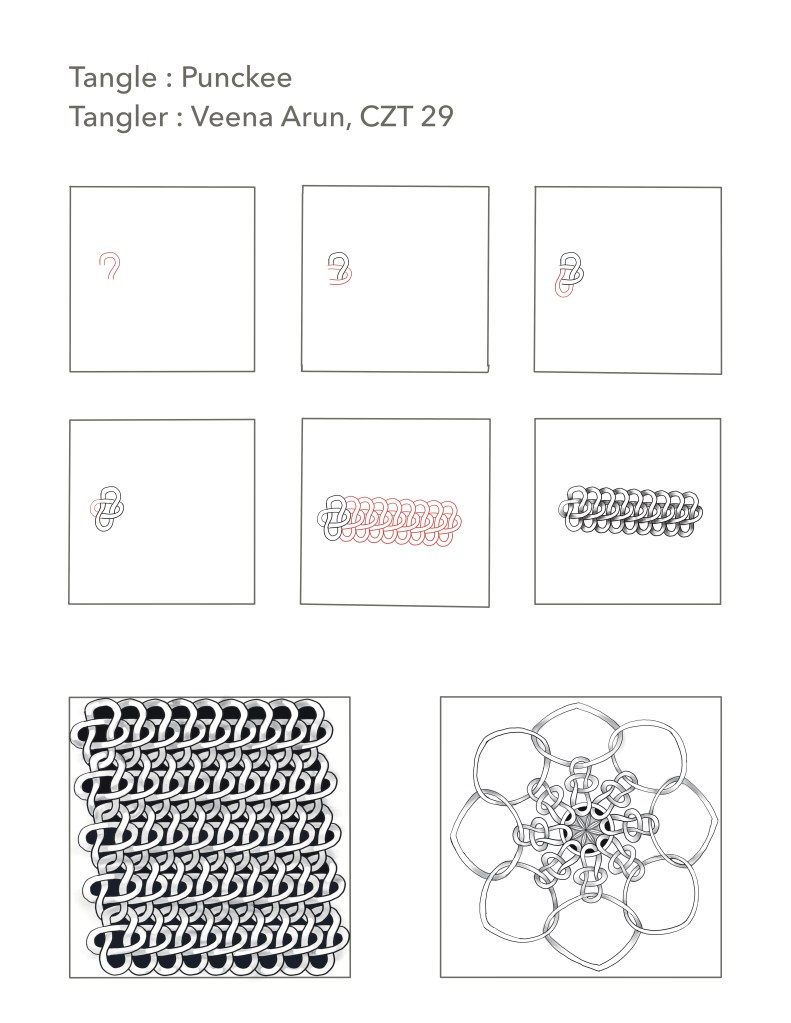 Tangle : Punckee
Tangler : Veena Arun, CZT 29