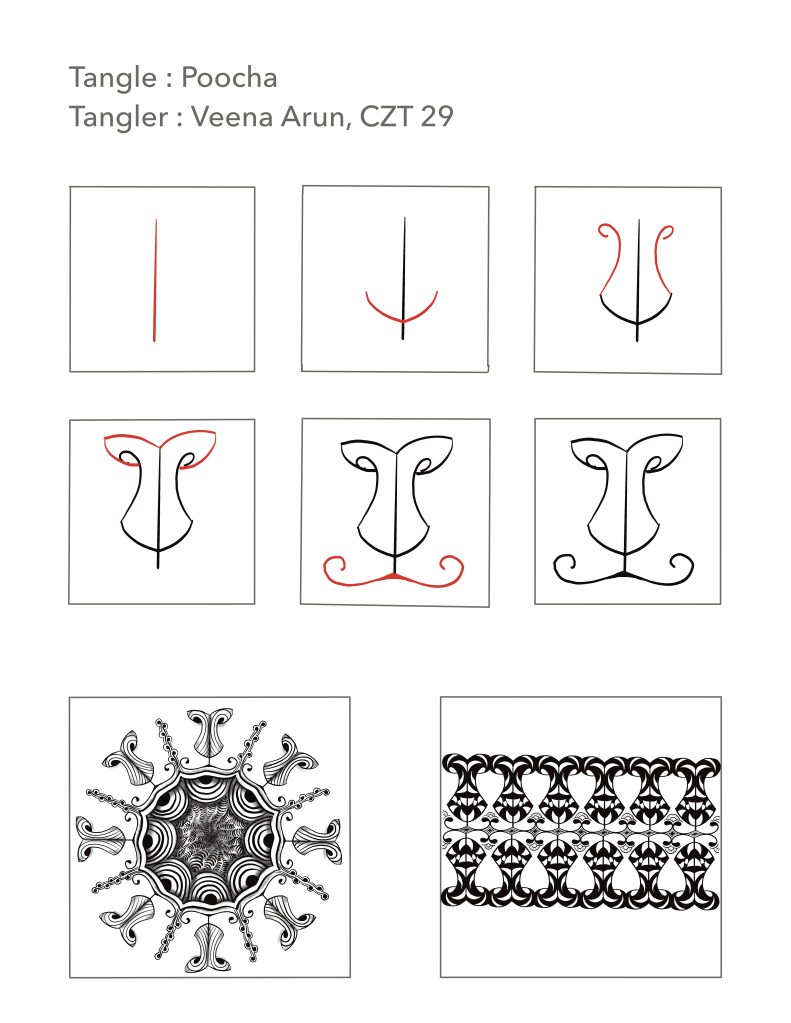 Tangle : Poocha
Tangler : Veena Arun, CZT 29