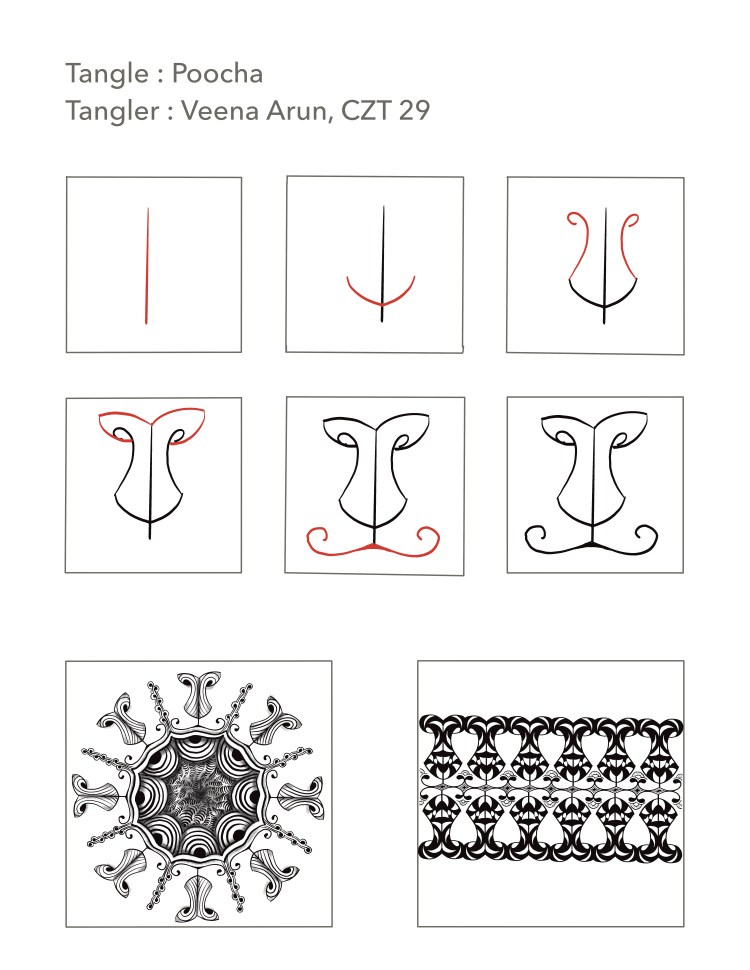 Tangle : Poocha
Tangler : Veena Arun, CZT 29