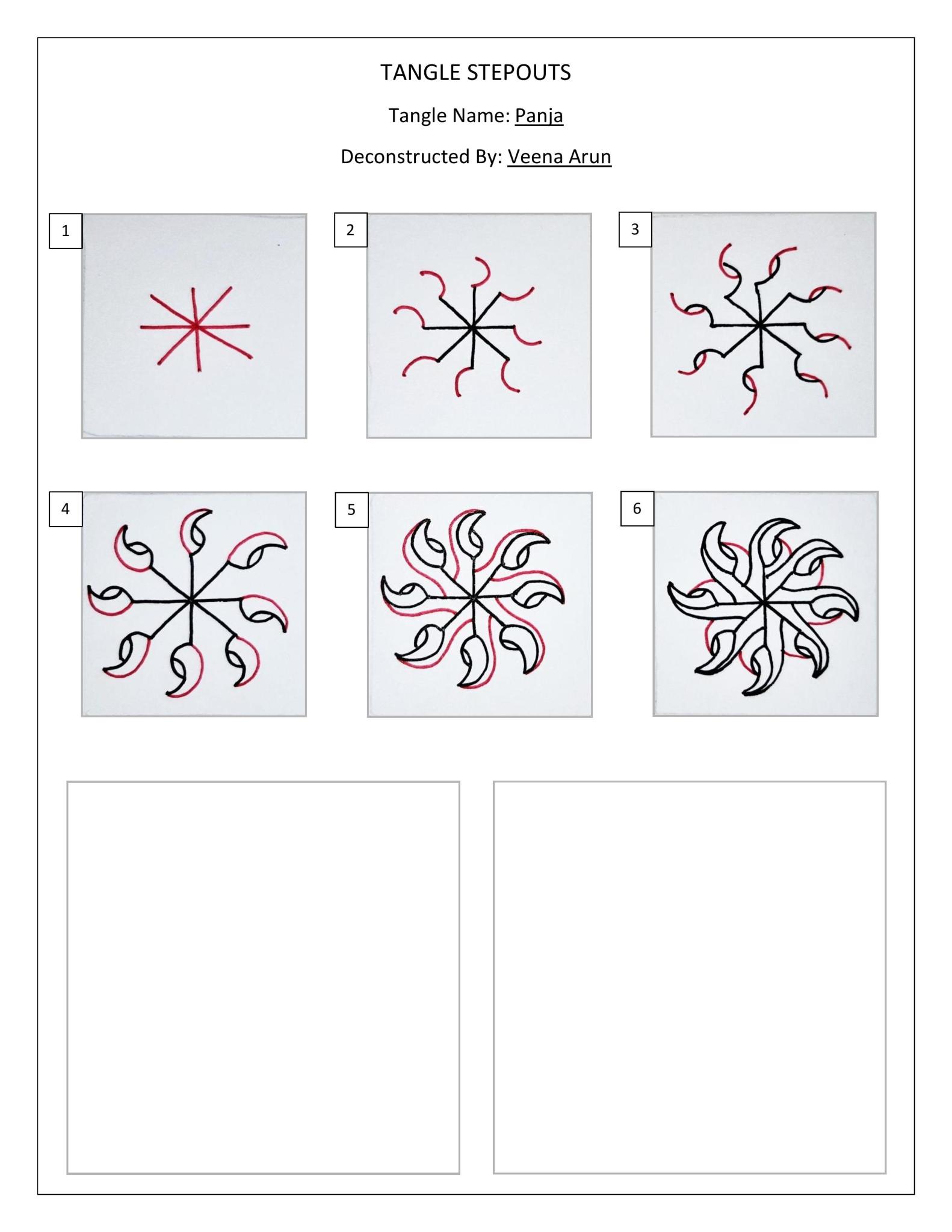 TANGLE STEPOUTS

Tangle Name: Panja

Deconstructed By: Veena Arun

1

2

3

4

5

6