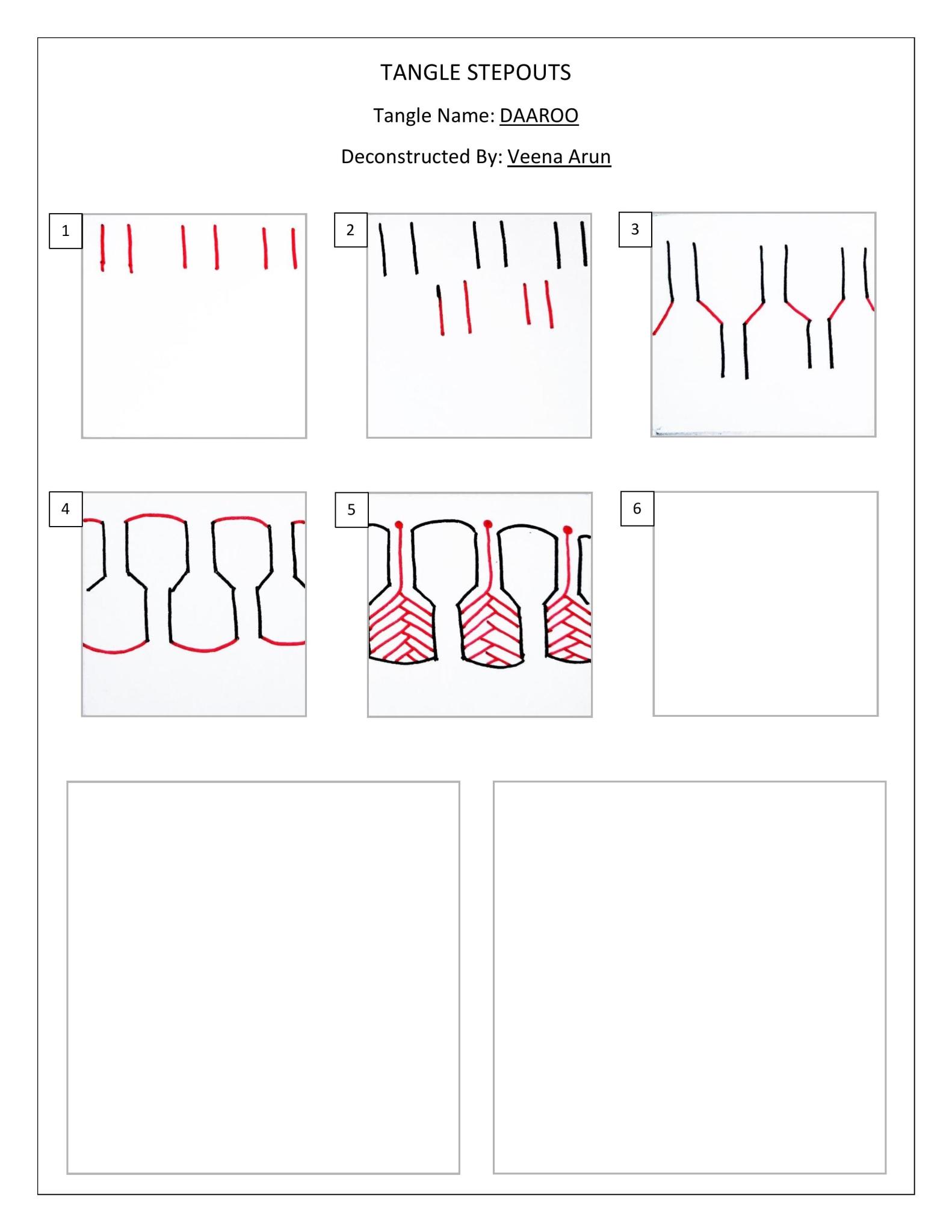 TANGLE STEPOUTS

Tangle Name: DAAROO

Deconstructed By: Veena Arun

1

2

3

4

5

6