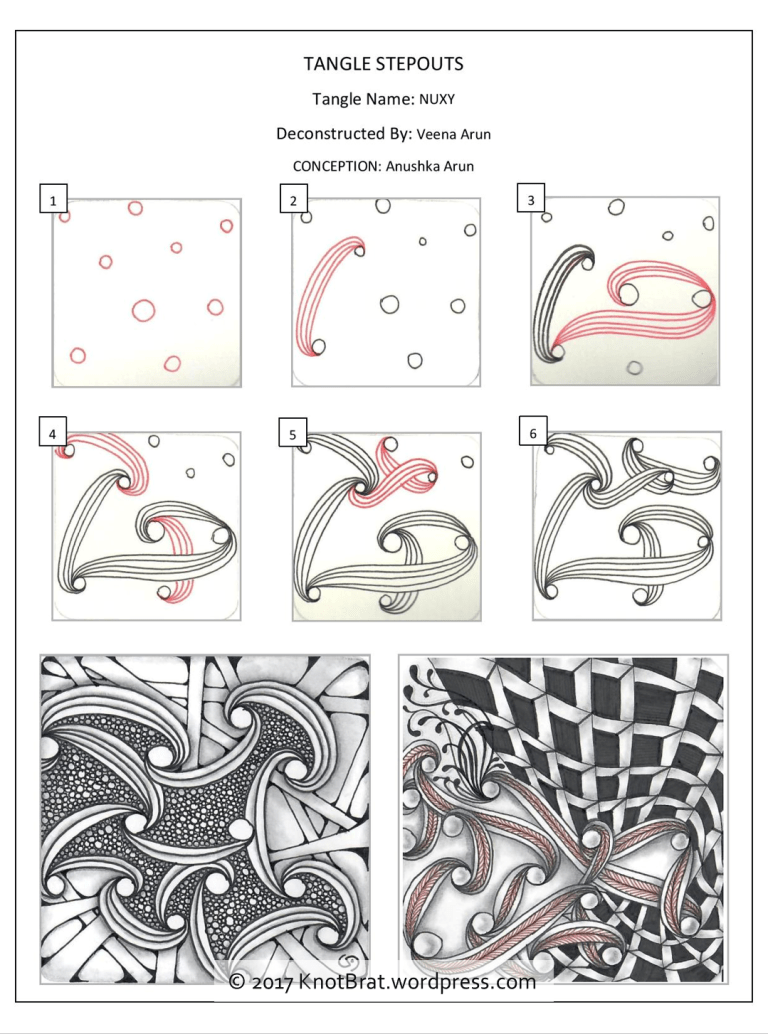 TANGLE STEPOUTS

Tangle Name: NUXY

Deconstructed By: Veena Arun

CONCEPTION: Anushka Arun

1

2

3

4

5

6

© 2017 KnotBrat.wordpress.com