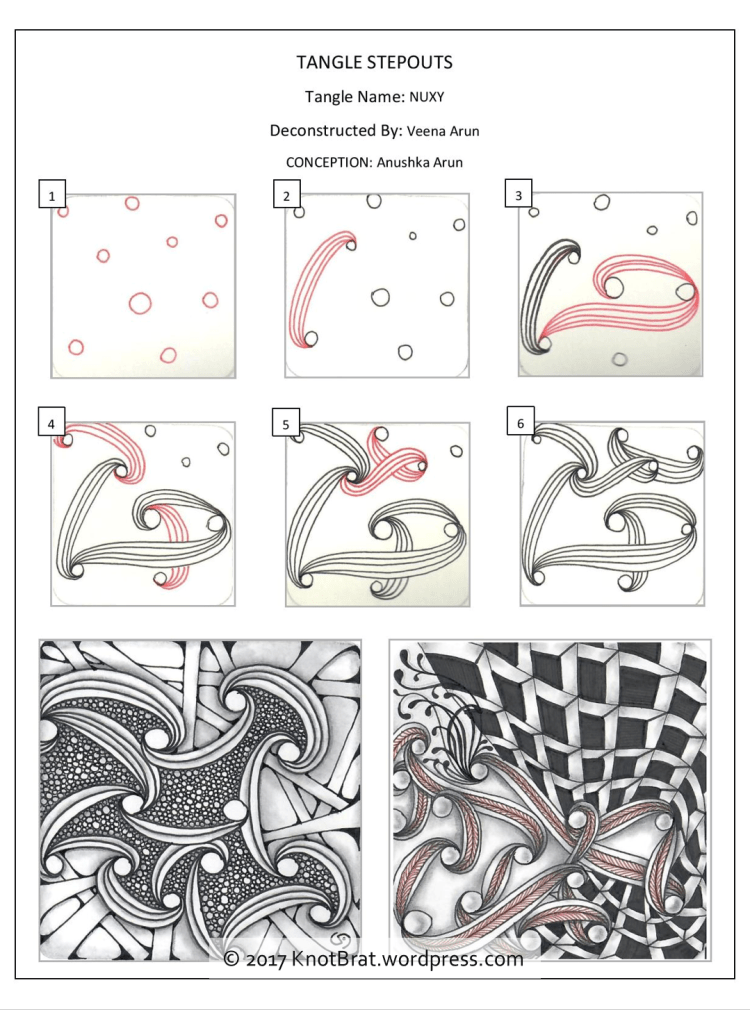 TANGLE STEPOUTS

Tangle Name: NUXY

Deconstructed By: Veena Arun

CONCEPTION: Anushka Arun

1

2

3

4

5

6

© 2017 KnotBrat.wordpress.com