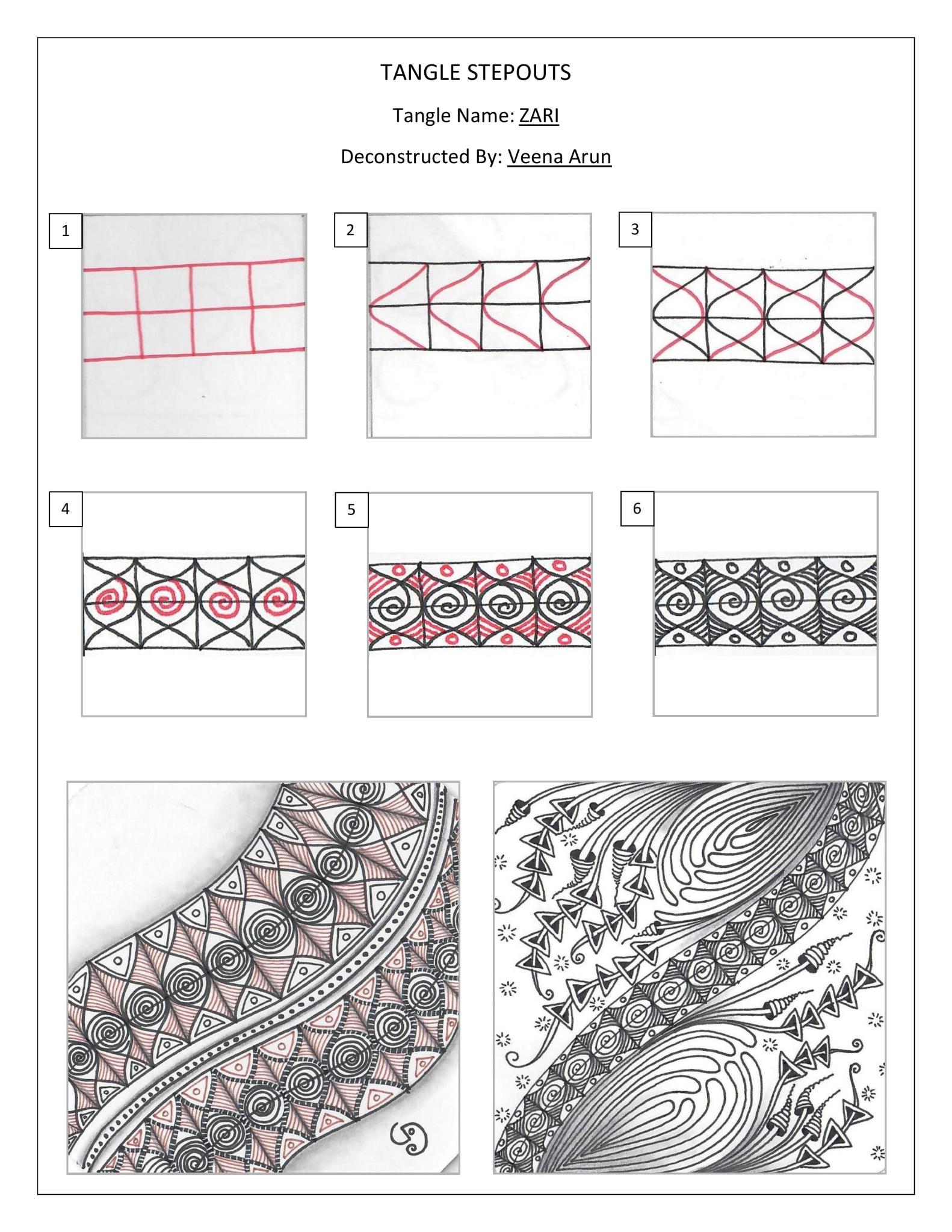 TANGLE STEPOUTS

Tangle Name: ZARI

Deconstructed By: Veena Arun

1

2

3

4

5

6